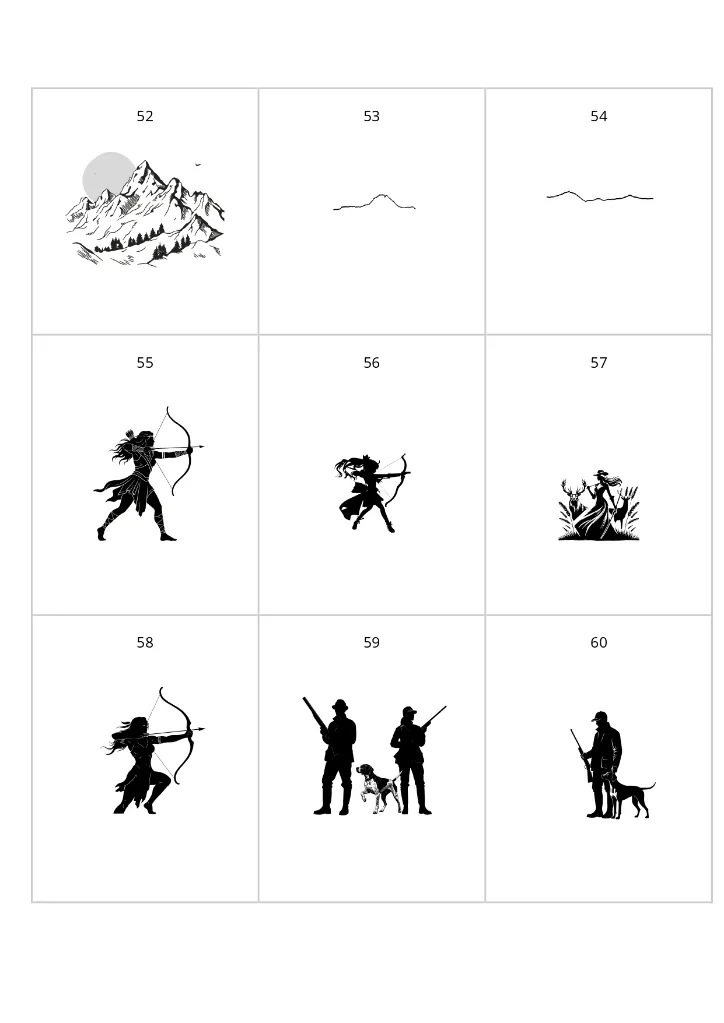 | 52 | 53 | 54 |
|---|---|---|
| 55 | 56 | 57 |
| 58 | 59 | 60 |