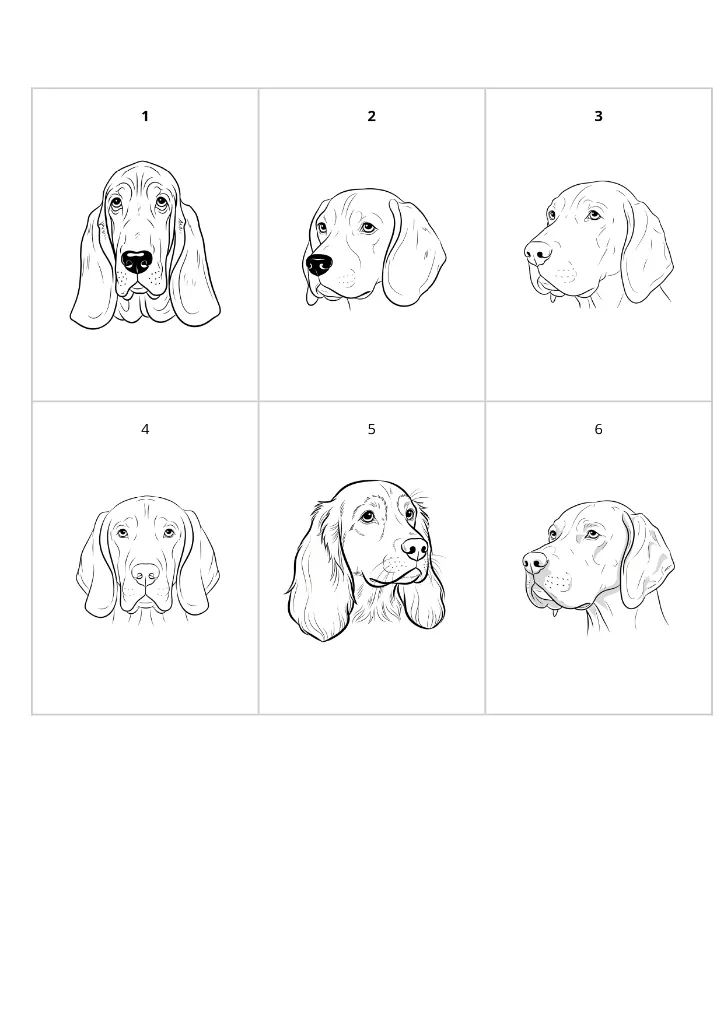 | 1 | 2 | 3 |
|---|---|---|
| 4 | 5 | 6 |