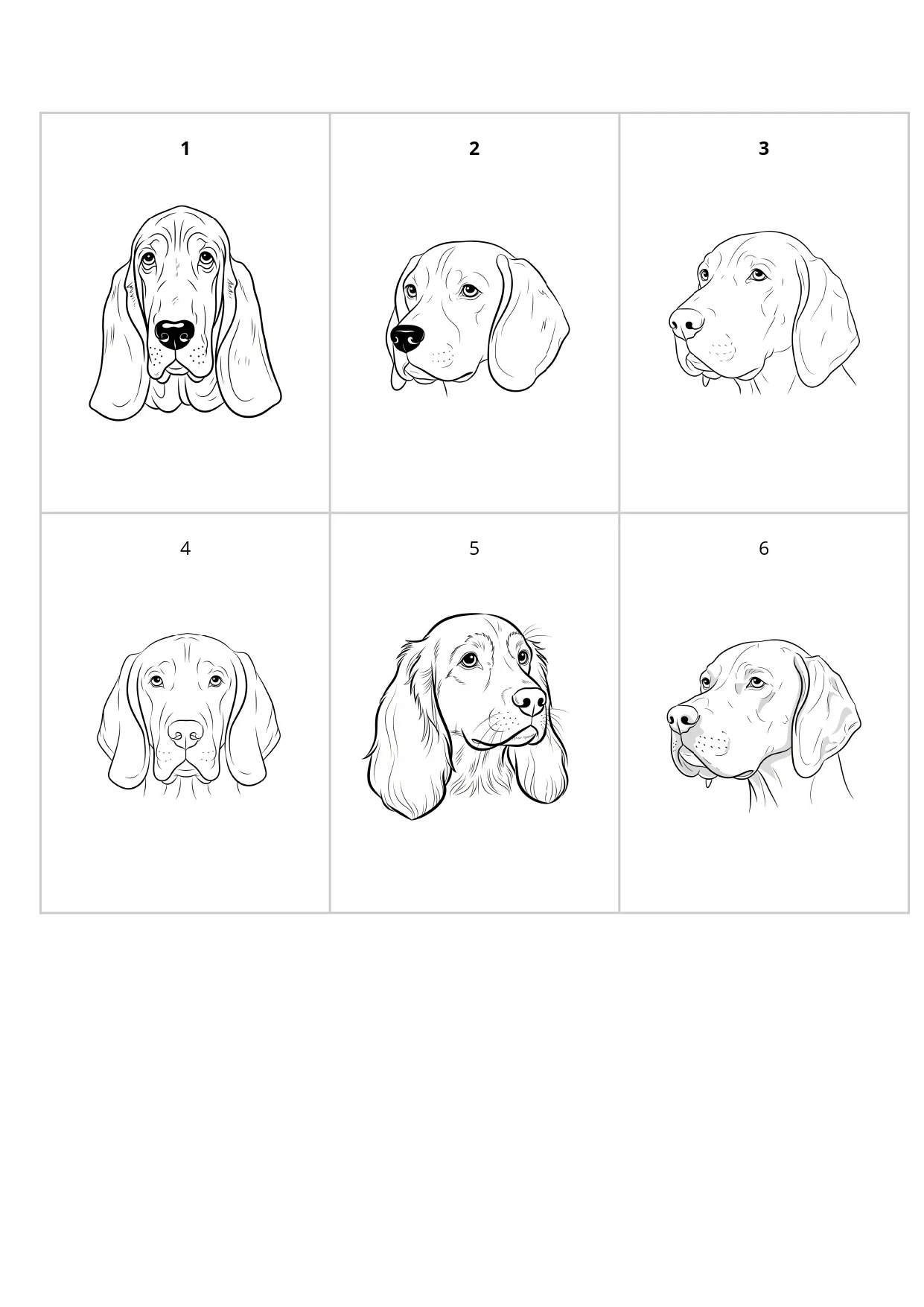 | 1 | 2 | 3 |
|---|---|---|
| 4 | 5 | 6 |