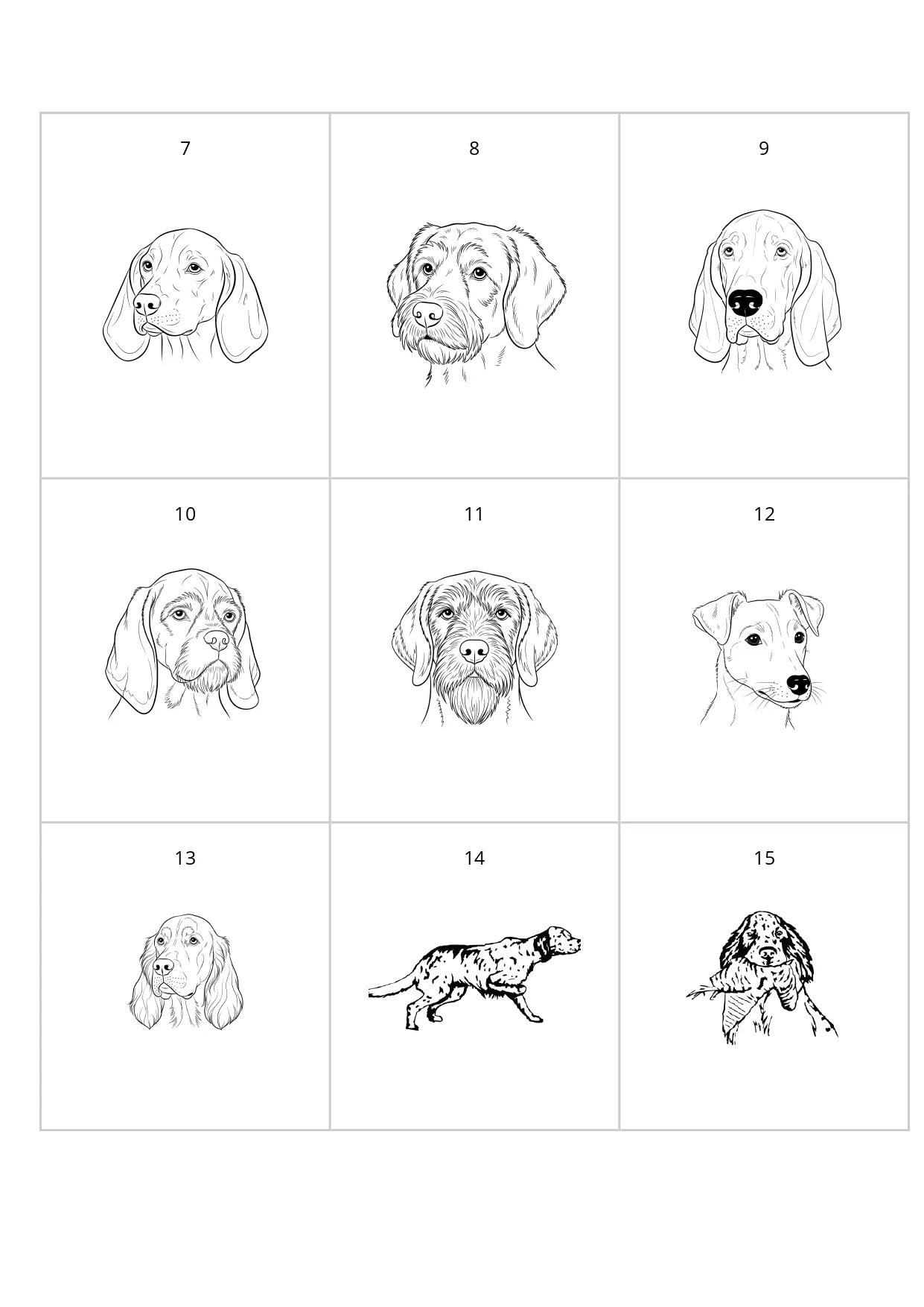 | 7 | 8 | 9 |
|---|---|---|
| 10 | 11 | 12 |
| 13 | 14 | 15 |