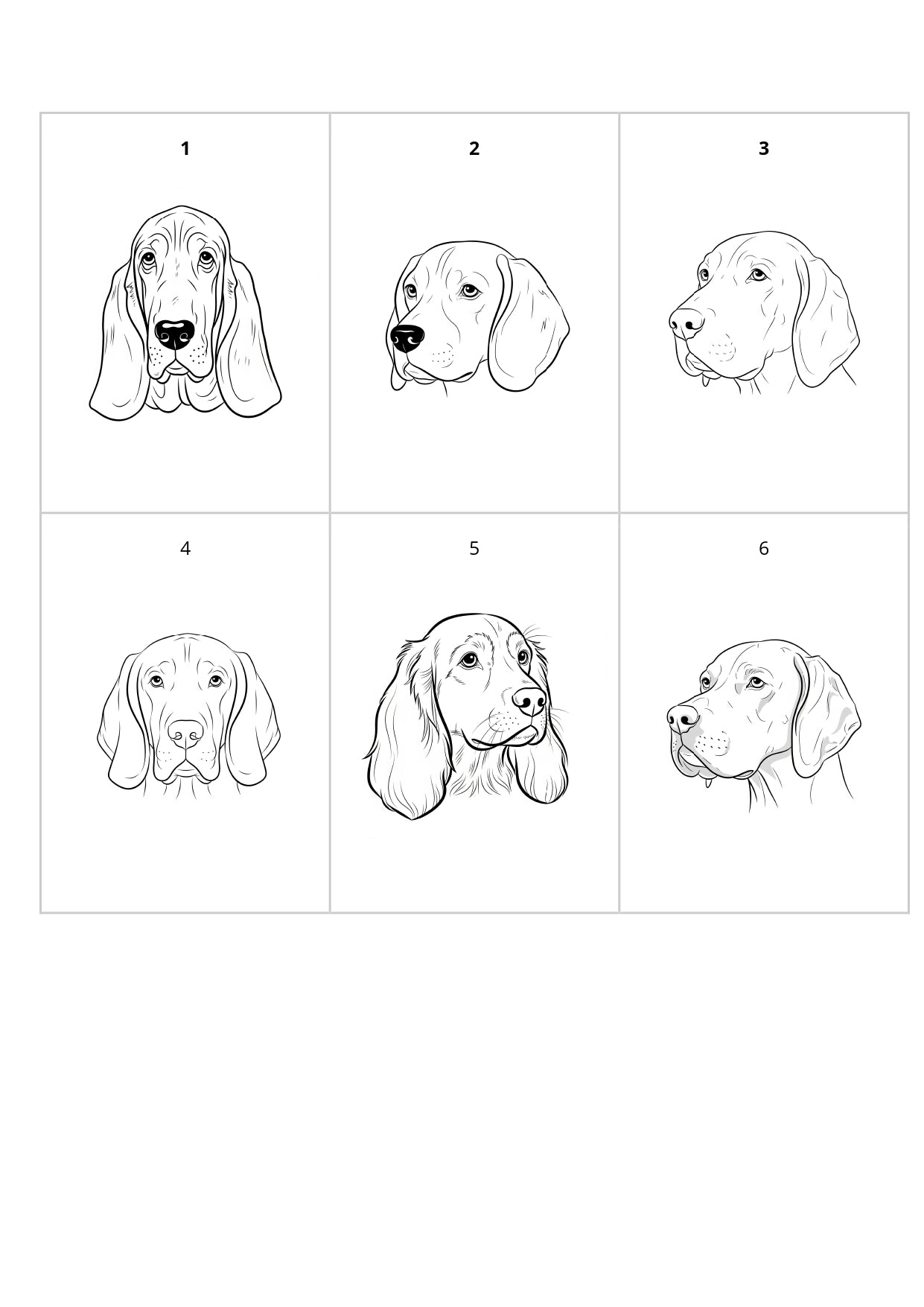 | 1 | 2 | 3 |
|---|---|---|
| 4 | 5 | 6 |